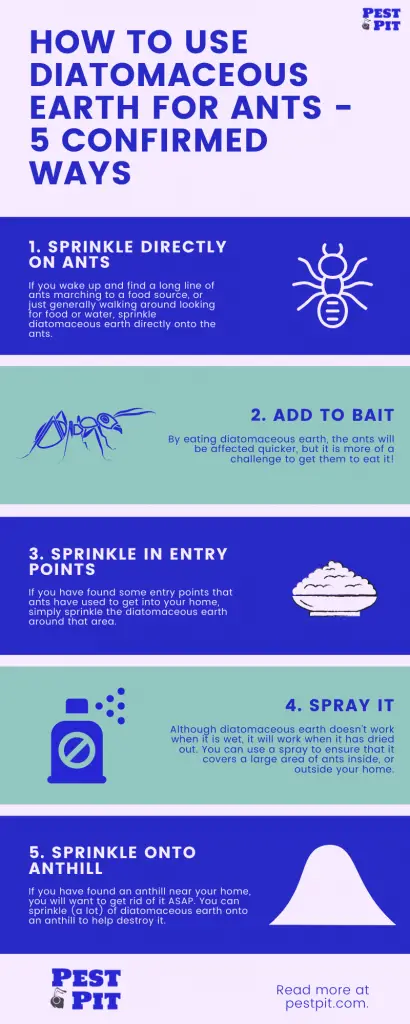 PEST PIT

HOW TO USE DIATOMACEOUS EARTH FOR ANTS - 5 CONFIRMED WAYS

1. SPRINKLE DIRECTLY ON ANTS

If you wake up and find a long line of ants marching to a food source, or just generally walking around looking for food or water, sprinkle diatomaceous earth directly onto the ants.

2. ADD TO BAIT

By eating diatomaceous earth, the ants will be affected quicker, but it is more of a challenge to get them to eat it!

3. SPRINKLE IN ENTRY POINTS

If you have found some entry points that ants have used to get into your home, simply sprinkle the diatomaceous earth around that area.

4. SPRAY IT

Although diatomaceous earth doesn't work when it is wet, it will work when it has dried out. You can use a spray to ensure that it covers a large area of ants inside, or outside your home.

5. SPRINKLE ONTO ANTHILL

If you have found an anthill near your home, you will want to get rid of it ASAP. You can sprinkle (a lot) of diatomaceous earth onto an anthill to help destroy it.

PEST PIT

Read more at pestpit.com.